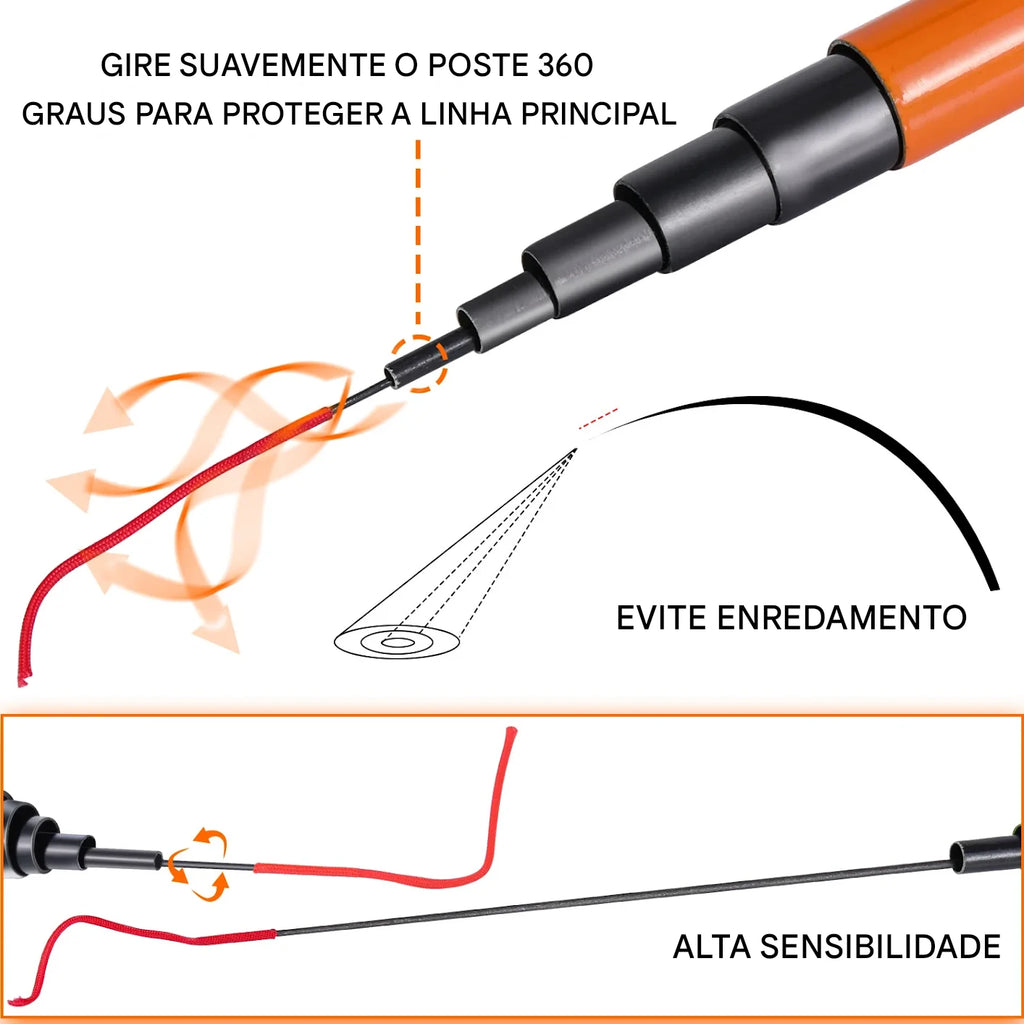 GIRE SUAVEMENTE O POSTE 360 GRAUS PARA PROTEGER A LINHA PRINCIPAL

EVITE ENREDAMENTO

ALTA SENSIBILIDADE